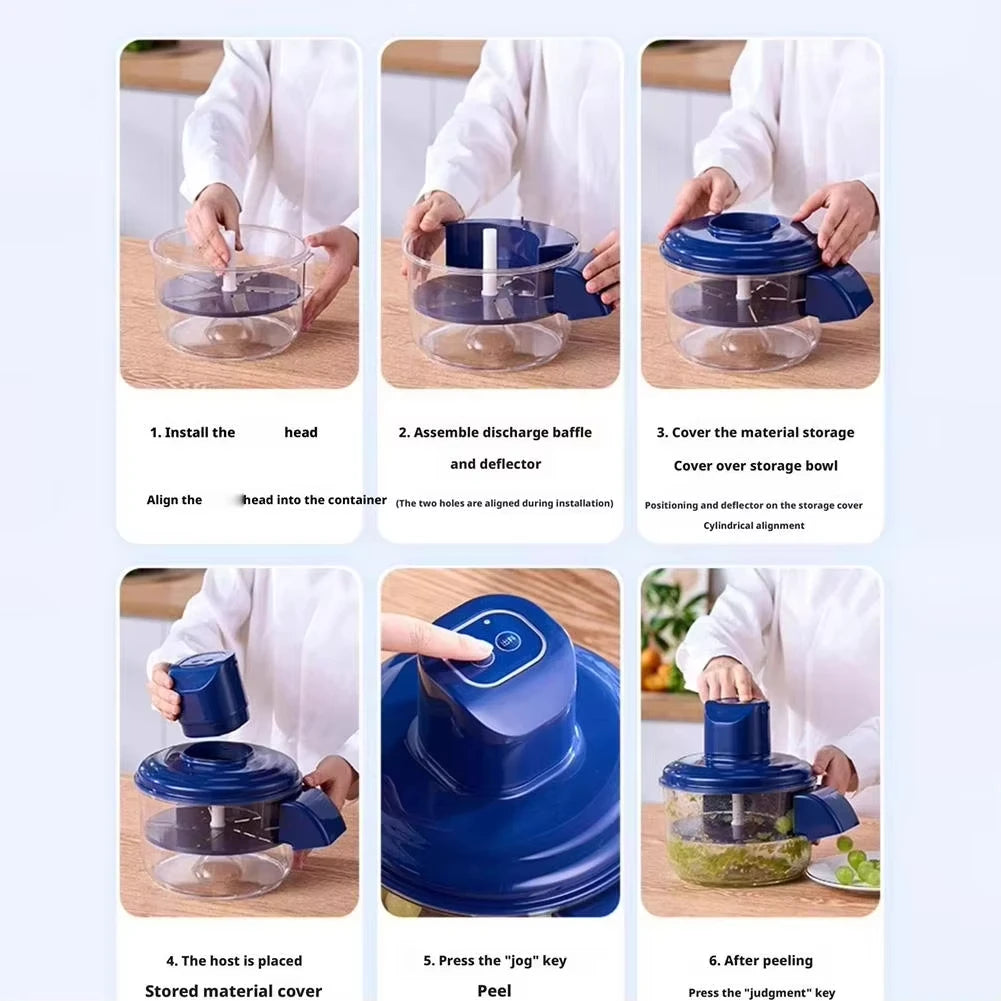 1. Install the head

Align the head into the container

2. Assemble discharge baffle and deflector

(The two holes are aligned during installation)

3. Cover the material storage Cover over storage bowl

Positioning and deflector on the storage cover Cylindrical alignment

4. The host is placed

Stored material cover

5. Press the "jog" key

Peel

6. After peeling

Press the "judgment" key